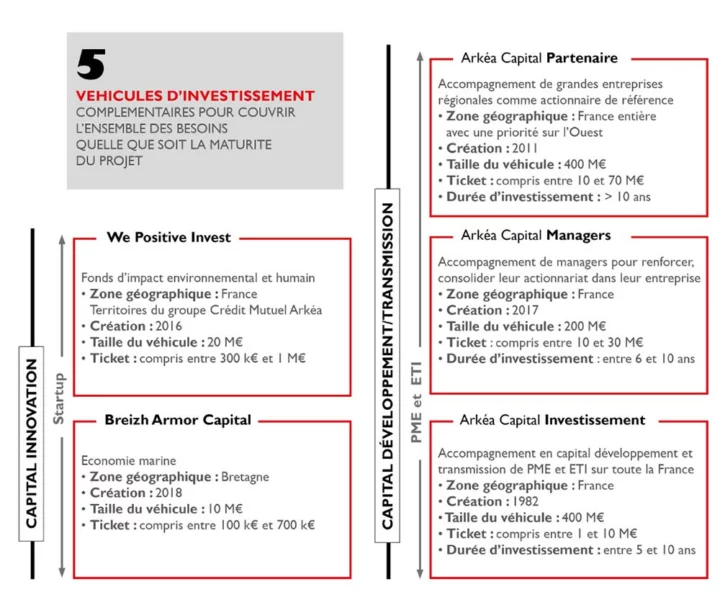 5

VEHICULES D'INVESTISSEMENT
COMPLEMENTAIRES POUR COUVRIR L'ENSEMBLE DES BESOINS QUELLE QUE SOIT LA MATURITE DU PROJET

CAPITAL INNOVATION

Startup

We Positive Invest

Fonds d'impact environnemental et humain
• Zone géographique : France Territoires du groupe Crédit Mutuel Arkéa
• Création : 2016
• Taille du véhicule : 20 M€
• Ticket : compris entre 300 k€ et 1 M€

Breizh Armor Capital

Economie marine
• Zone géographique : Bretagne
• Création : 2018
• Taille du véhicule : 10 M€
• Ticket : compris entre 100 k€ et 700 k€

CAPITAL DÉVELOPPEMENT/TRANSMISSION

PME et ETI

Arkéa Capital Partenaire

Accompagnement de grandes entreprises régionales comme actionnaire de référence
• Zone géographique : France entière avec une priorité sur l'Ouest
• Création : 2011
• Taille du véhicule : 400 M€
• Ticket : compris entre 10 et 70 M€
• Durée d'investissement : > 10 ans

Arkéa Capital Managers

Accompagnement de managers pour renforcer, consolider leur actionnariat dans leur entreprise
• Zone géographique : France
• Création : 2017
• Taille du véhicule : 200 M€
• Ticket : compris entre 10 et 30 M€
• Durée d'investissement : entre 6 et 10 ans

Arkéa Capital Investissement

Accompagnement en capital développement et transmission de PME et ETI sur toute la France
• Zone géographique : France
• Création : 1982
• Taille du véhicule : 400 M€
• Ticket : compris entre 1 et 10 M€
• Durée d'investissement : entre 5 et 10 ans