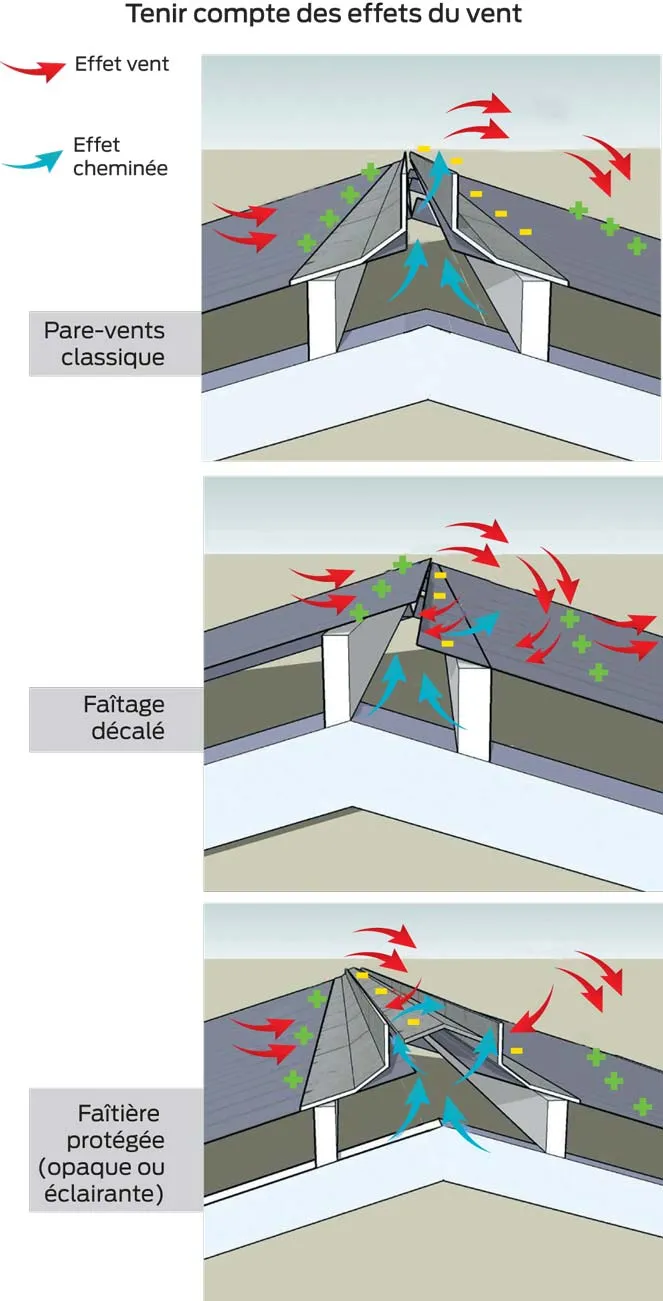 Tenir compte des effets du vent

Effet vent

Effet cheminée

Pare-vents classique

Faîtage décalé

Faîtière protégée (opaque ou éclairante)