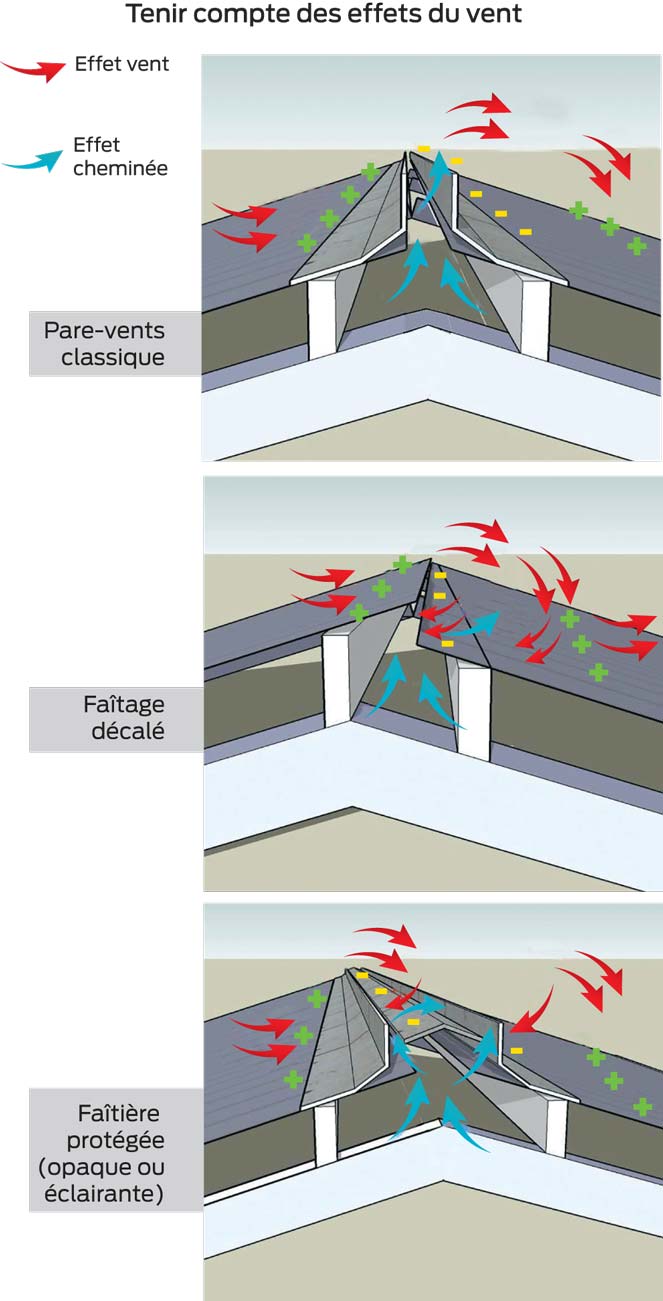 Tenir compte des effets du vent

Effet vent

Effet cheminée

Pare-vents classique

Faîtage décalé

Faîtière protégée (opaque ou éclairante)