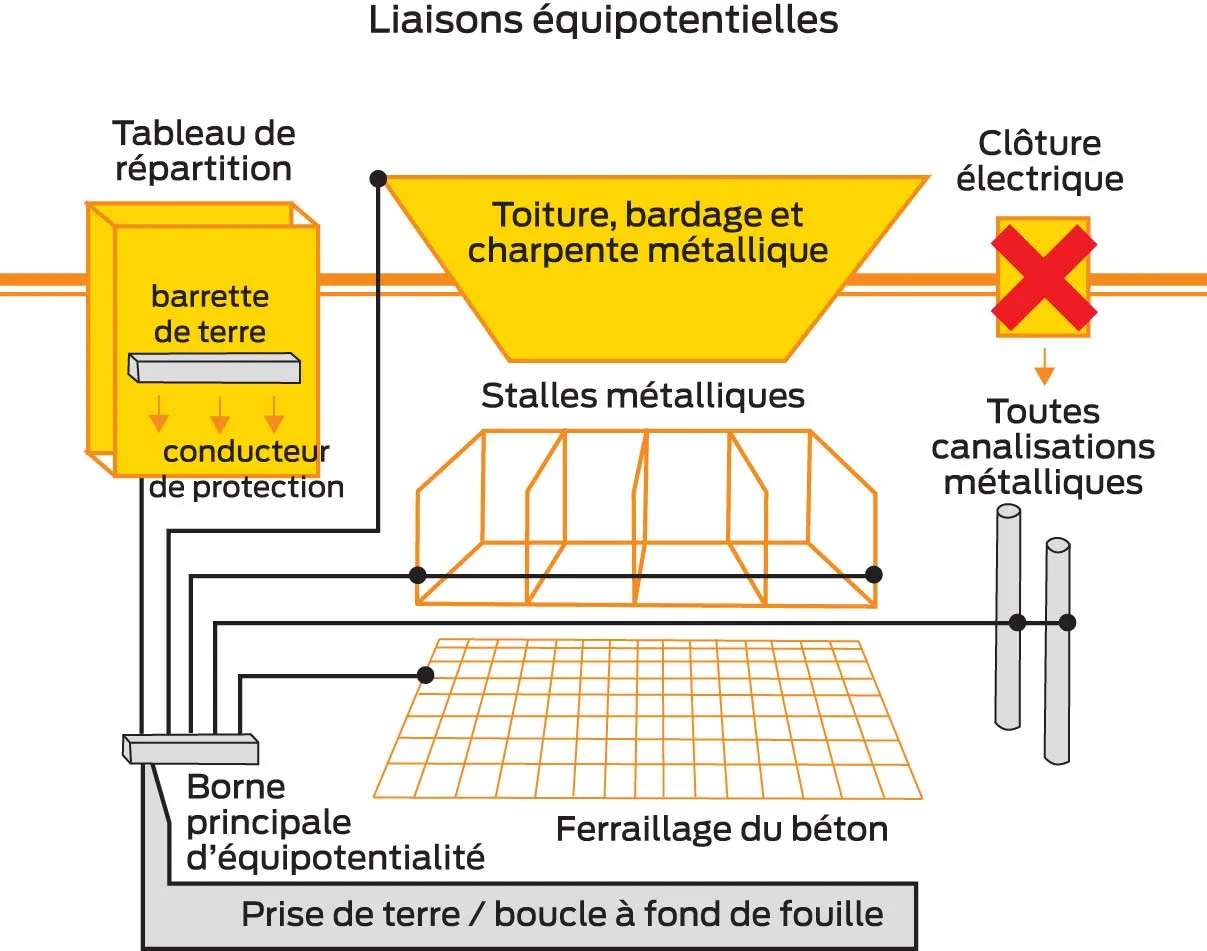 Liaisons équipotentielles

Tableau de répartition

barrette de terre

conducteur de protection

Toiture, bardage et charpente métallique

Clôture électrique

Stalles métalliques

Toutes canalisations métalliques

Borne principale d'équipotentialité

Ferraillage du béton

Prise de terre / boucle à fond de fouille