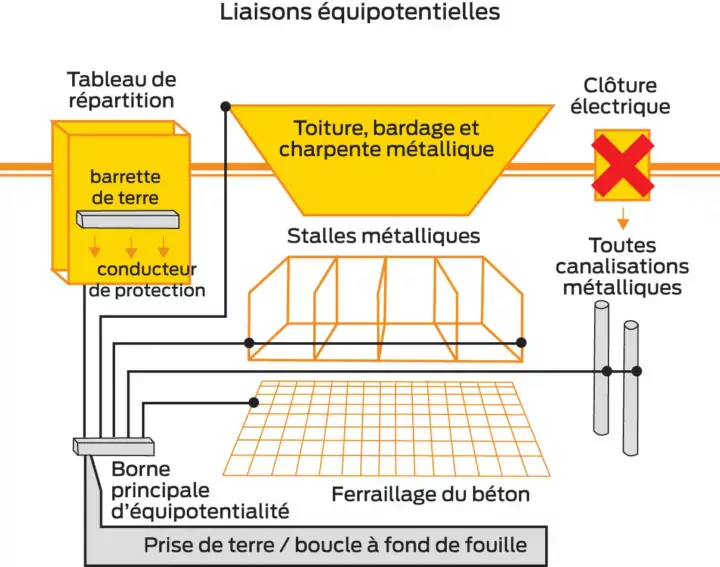 Liaisons équipotentielles

Tableau de répartition

barrette de terre

conducteur de protection

Toiture, bardage et charpente métallique

Clôture électrique

Stalles métalliques

Toutes canalisations métalliques

Borne principale d'équipotentialité

Ferraillage du béton

Prise de terre / boucle à fond de fouille